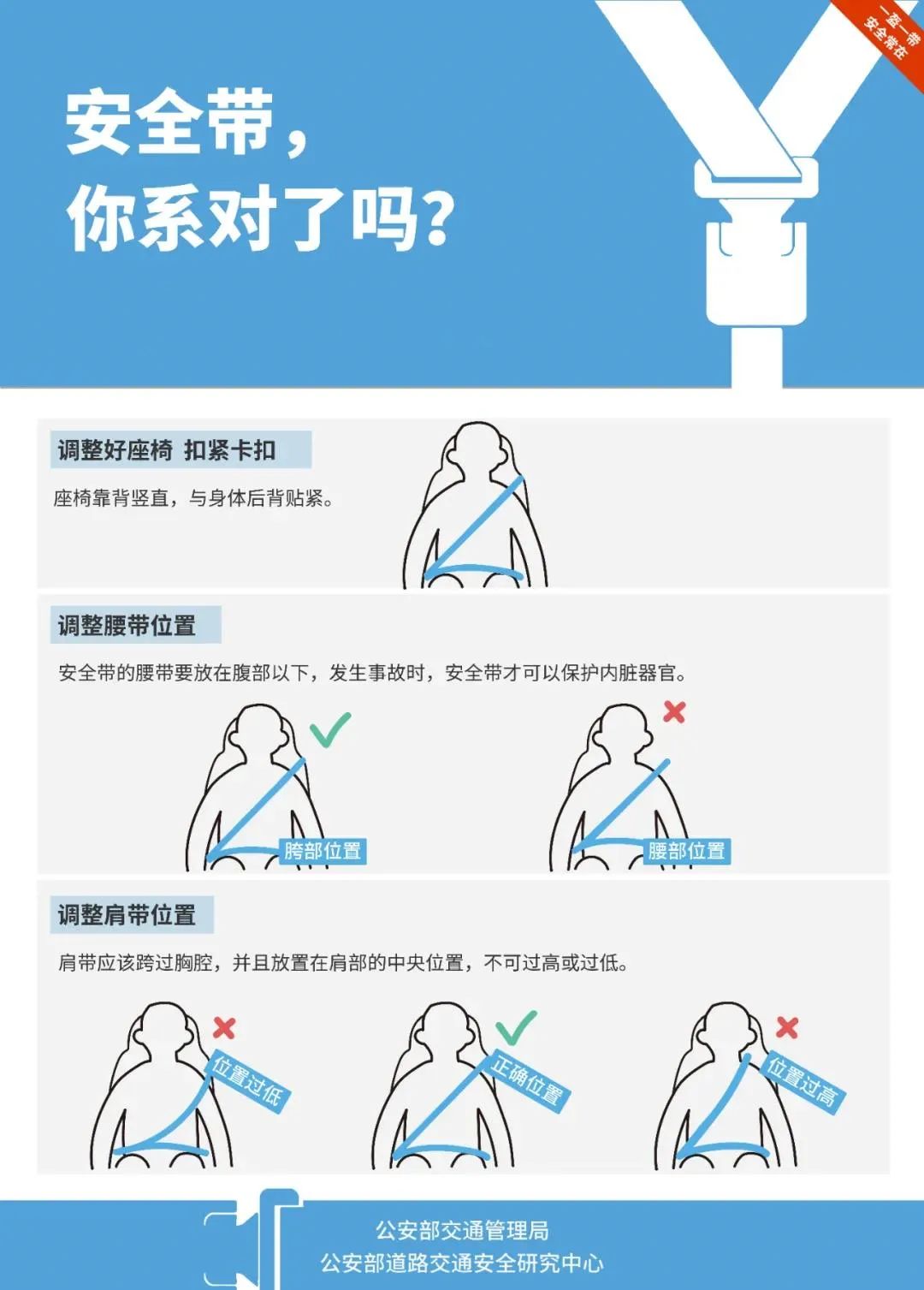 一盔一带
安全常在

安全带，
你系对了吗？

调整好座椅 扣紧卡扣

座椅靠背竖直，与身体后背贴紧。

调整腰带位置

安全带的腰带要放在腹部以下，发生事故时，安全带才可以保护内脏器官。

胯部位置

腰部位置

调整肩带位置

肩带应该跨过胸腔，并且放置在肩部的中央位置，不可过高或过低。

位置过低

正确位置

位置过高

公安部交通管理局
公安部道路交通安全研究中心